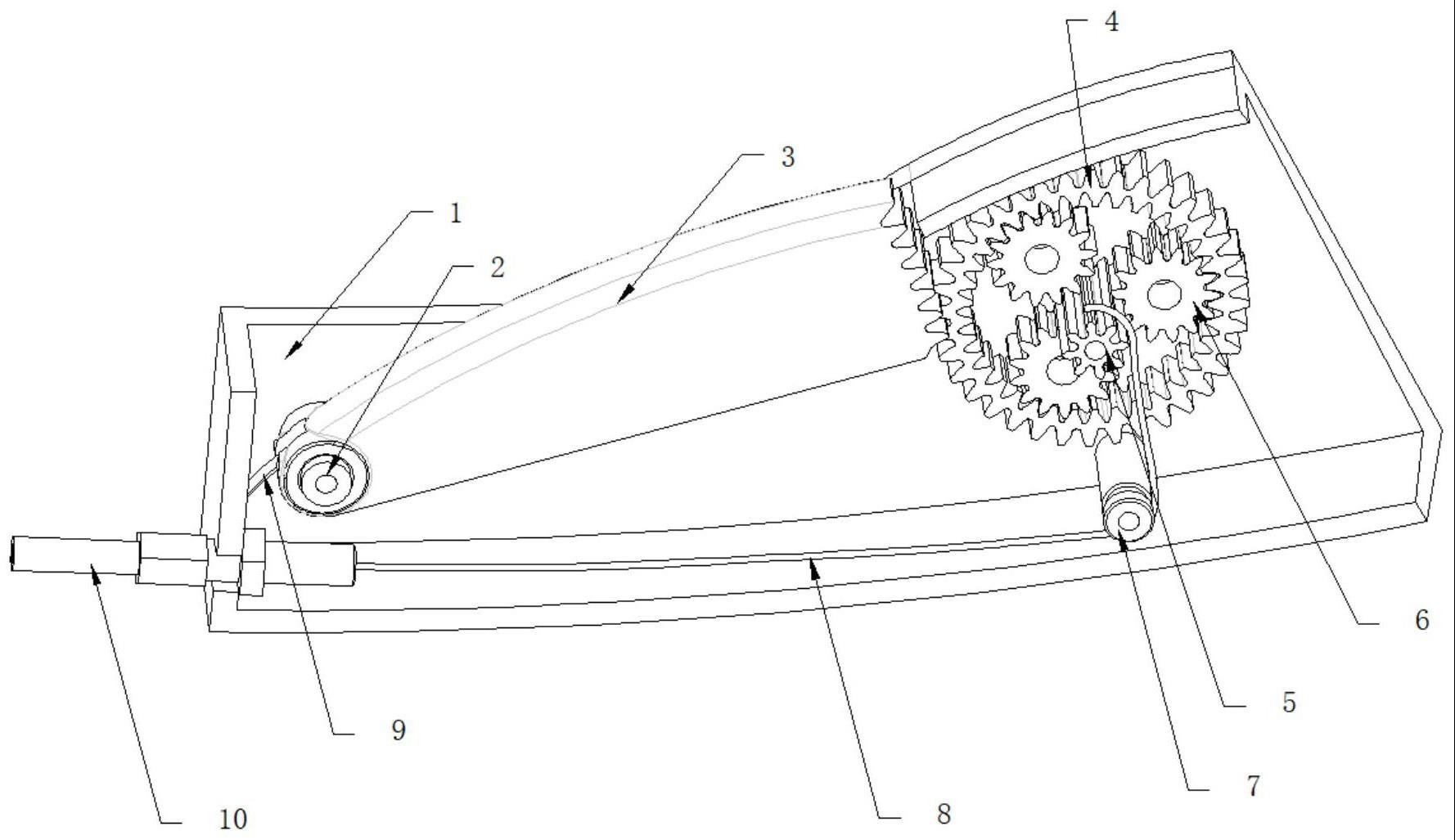 4
3
1
2
6
5
9
7
10
8